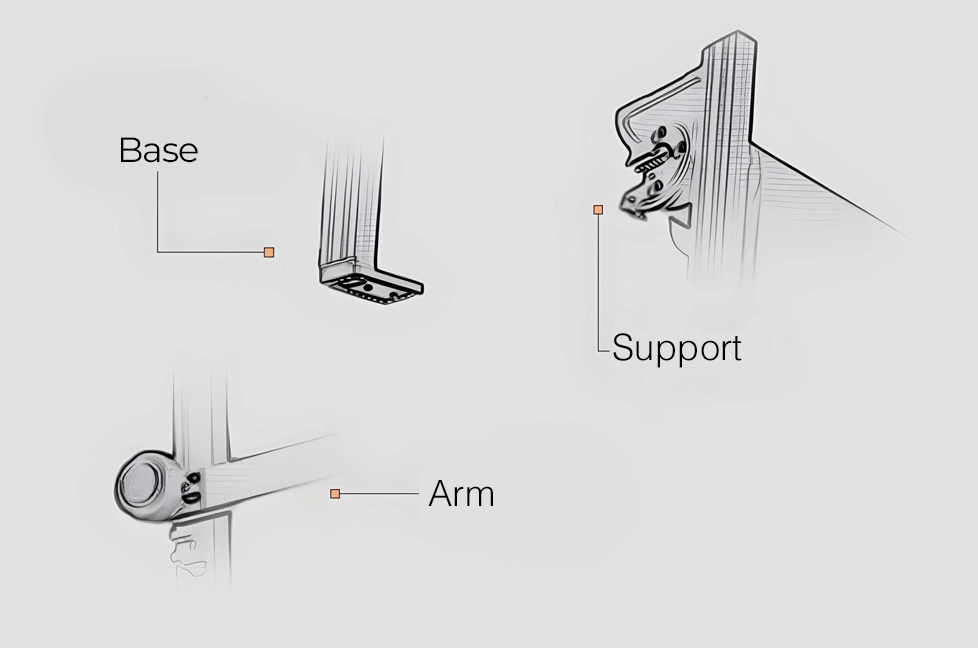 Base

Support

Arm