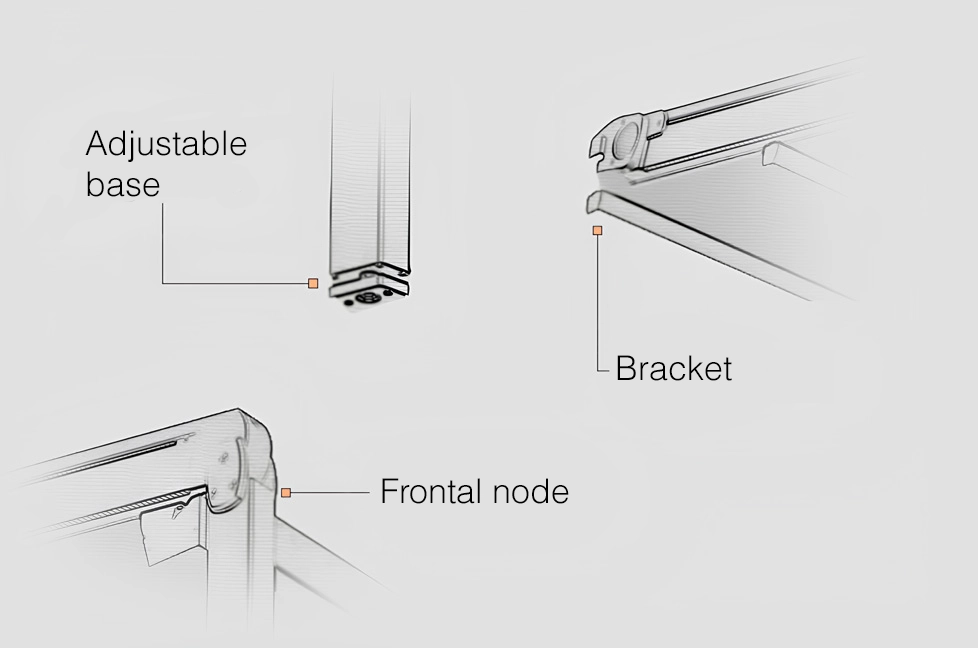 Adjustable base

Bracket

Frontal node