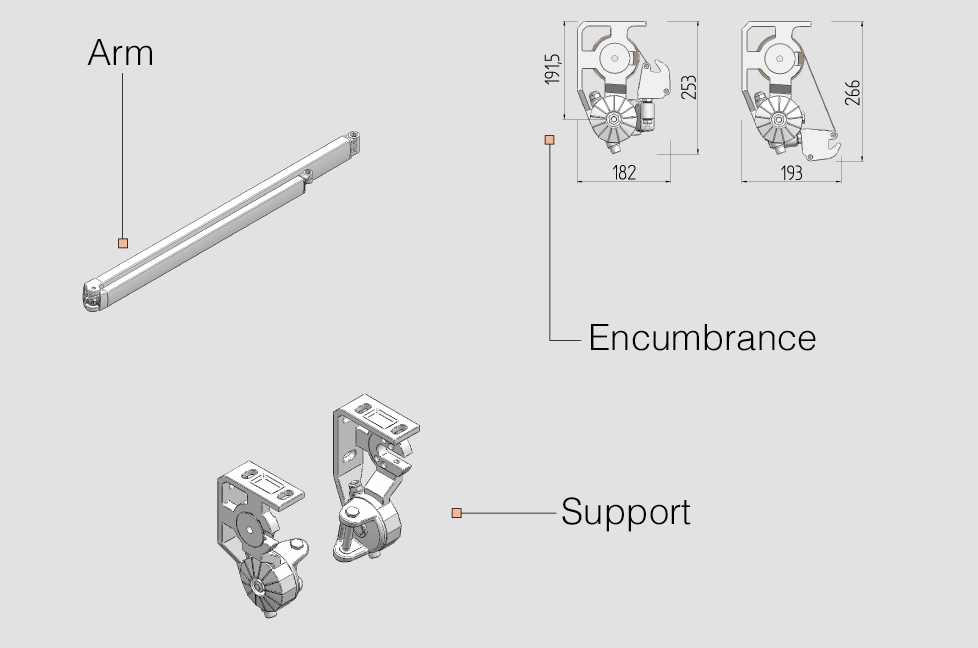 Arm

191,5

253

182

266

193

Encumbrance

Support