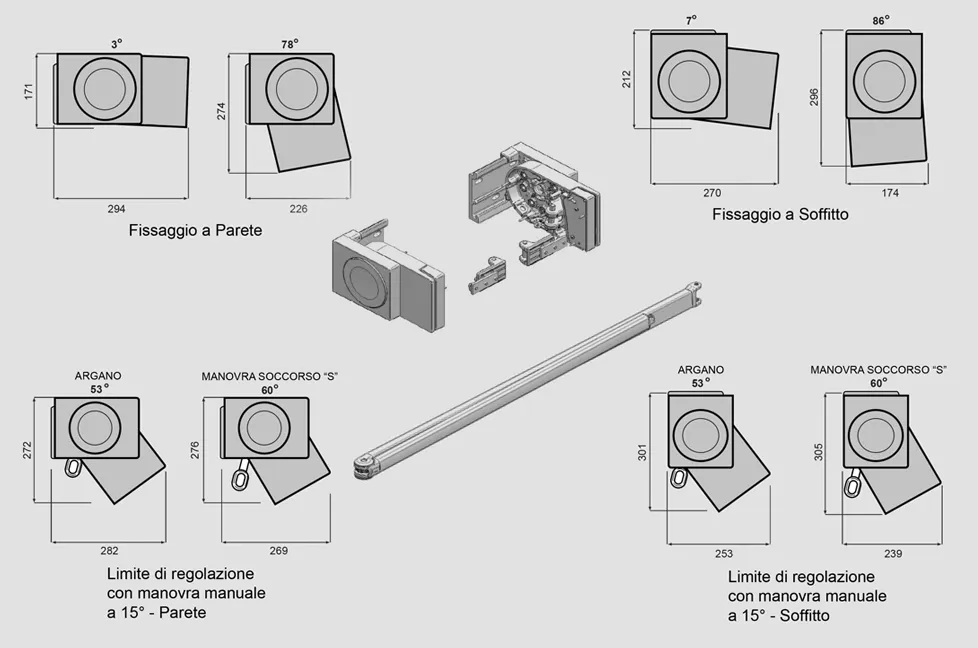 3°
171
294

78°
274
226

Fissaggio a Parete

7°
212
270

86°
296
174

Fissaggio a Soffitto

ARGANO
53°
272
282

MANOVRA SOCCORSO "S"
60°
276
269

Limite di regolazione con manovra manuale a 15° - Parete

ARGANO
53°
301
253

MANOVRA SOCCORSO "S"
60°
305
239

Limite di regolazione con manovra manuale a 15° - Soffitto